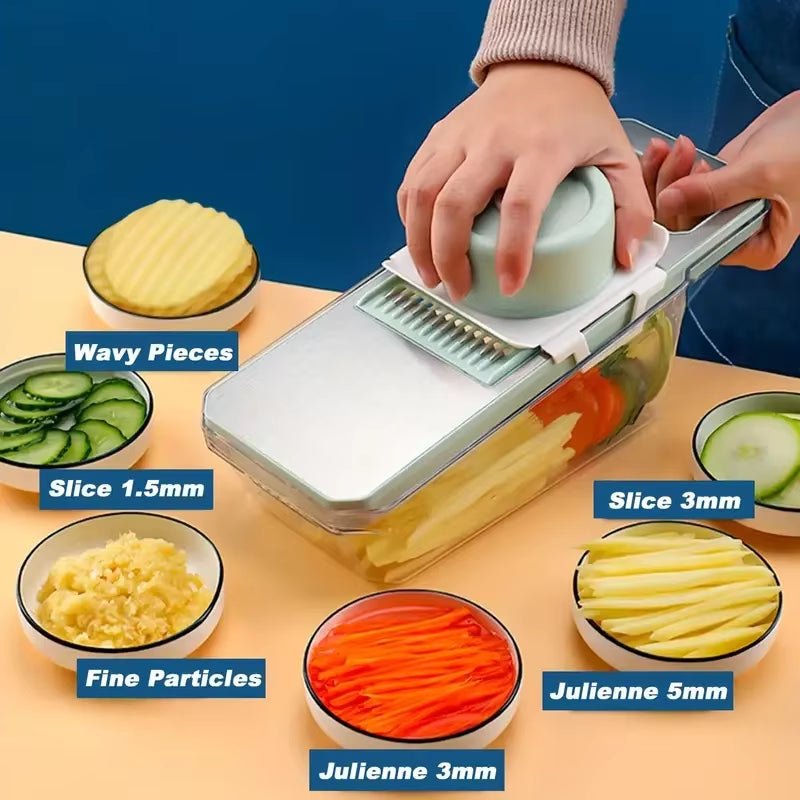 Wavy Pieces

Slice 1.5mm

Slice 3mm

Fine Particles

Julienne 5mm

Julienne 3mm