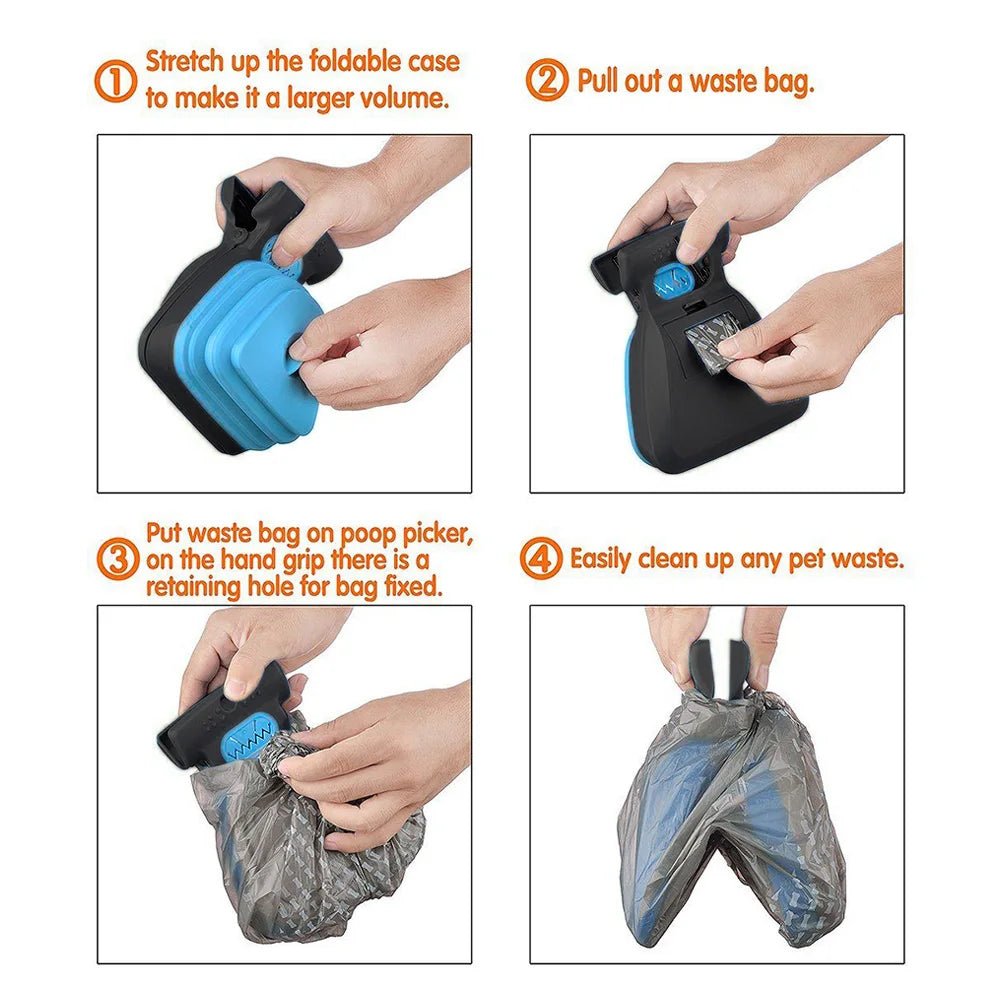 1 Stretch up the foldable case to make it a larger volume.

2 Pull out a waste bag.

3 Put waste bag on poop picker, on the hand grip there is a retaining hole for bag fixed.

4 Easily clean up any pet waste.