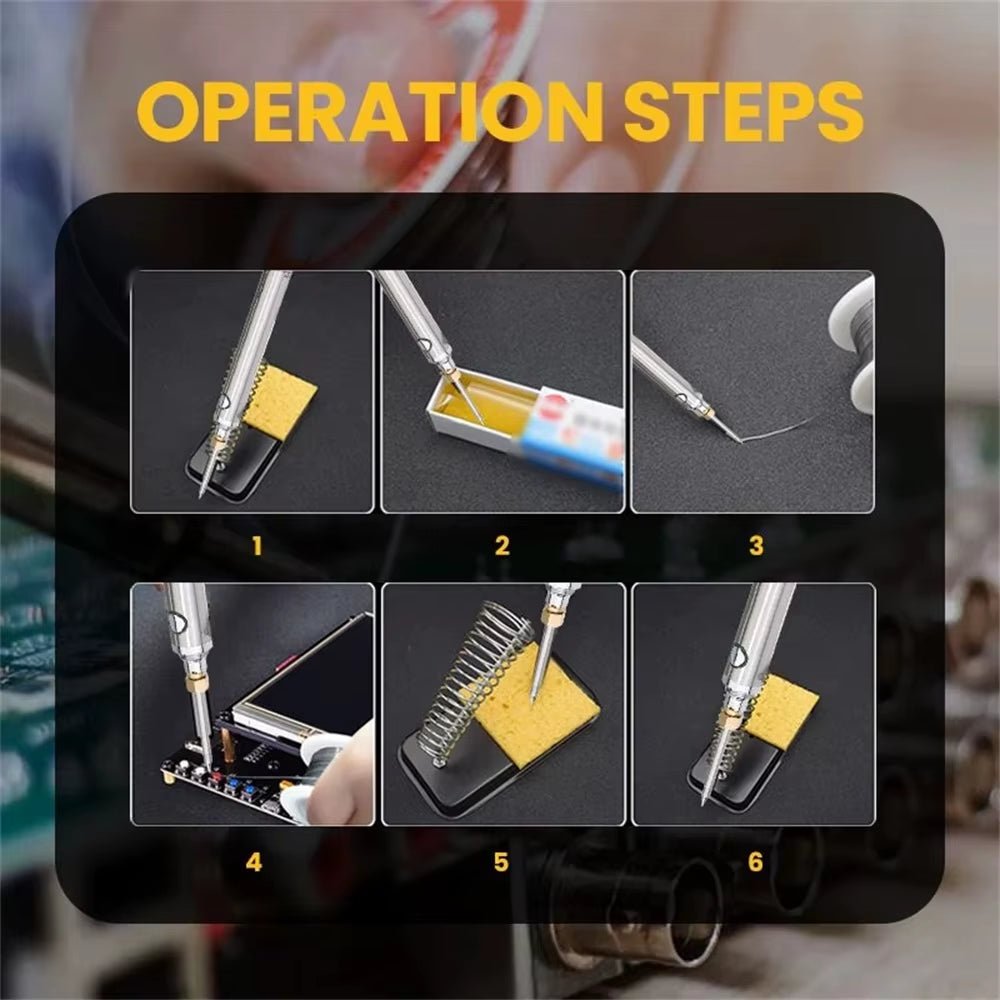 OPERATION STEPS

1

2

3

4

5

6