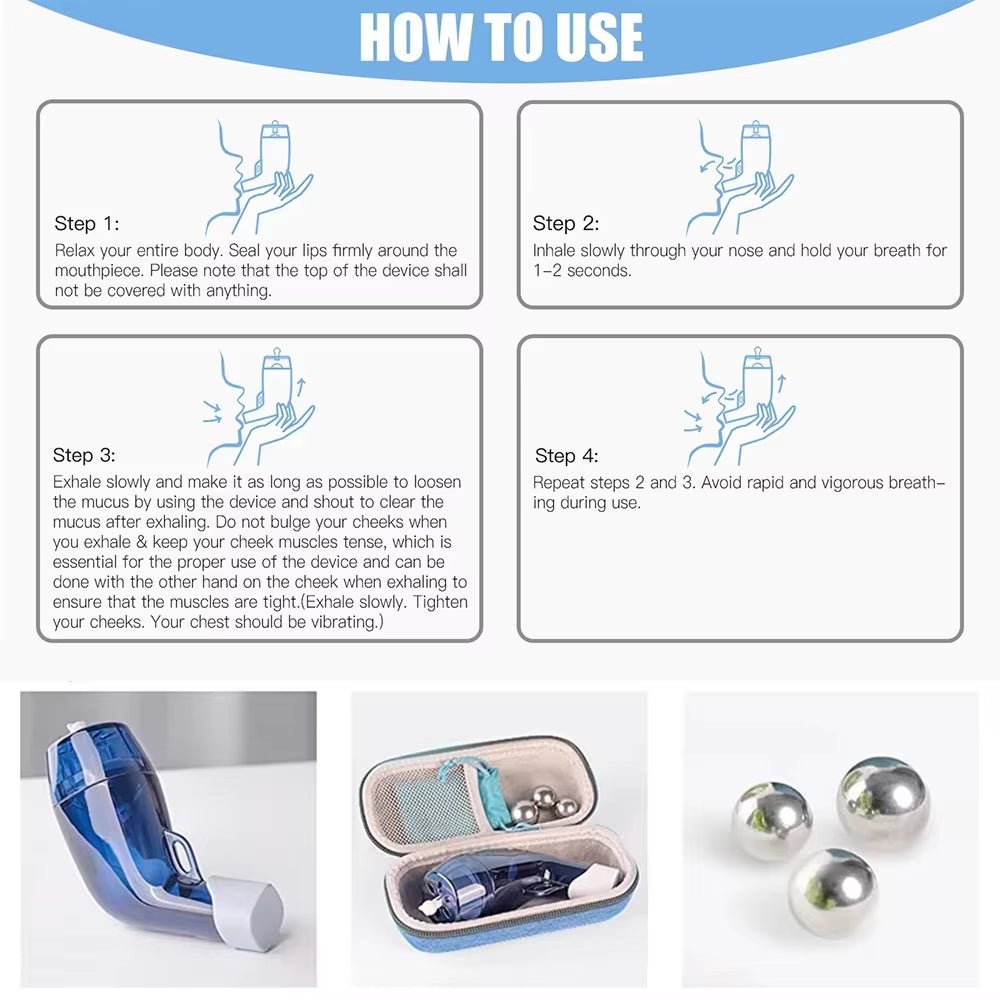 HOW TO USE

Step 1:
Relax your entire body. Seal your lips firmly around the mouthpiece. Please note that the top of the device shall not be covered with anything.

Step 2:
Inhale slowly through your nose and hold your breath for 1-2 seconds.

Step 3:
Exhale slowly and make it as long as possible to loosen the mucus by using the device and shout to clear the mucus after exhaling. Do not bulge your cheeks when you exhale & keep your cheek muscles tense, which is essential for the proper use of the device and can be done with the other hand on the cheek when exhaling to ensure that the muscles are tight.(Exhale slowly. Tighten your cheeks. Your chest should be vibrating.)

Step 4:
Repeat steps 2 and 3. Avoid rapid and vigorous breathing during use.